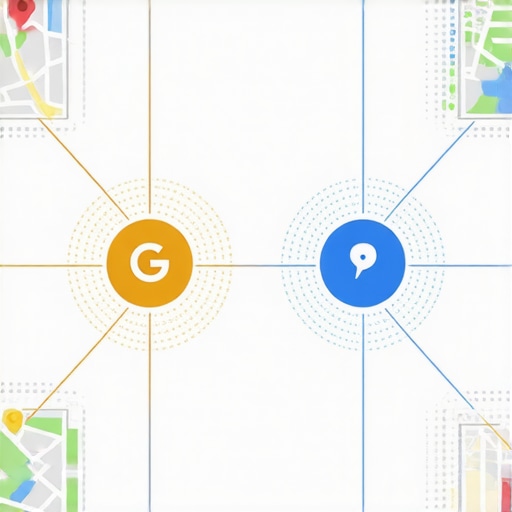 G